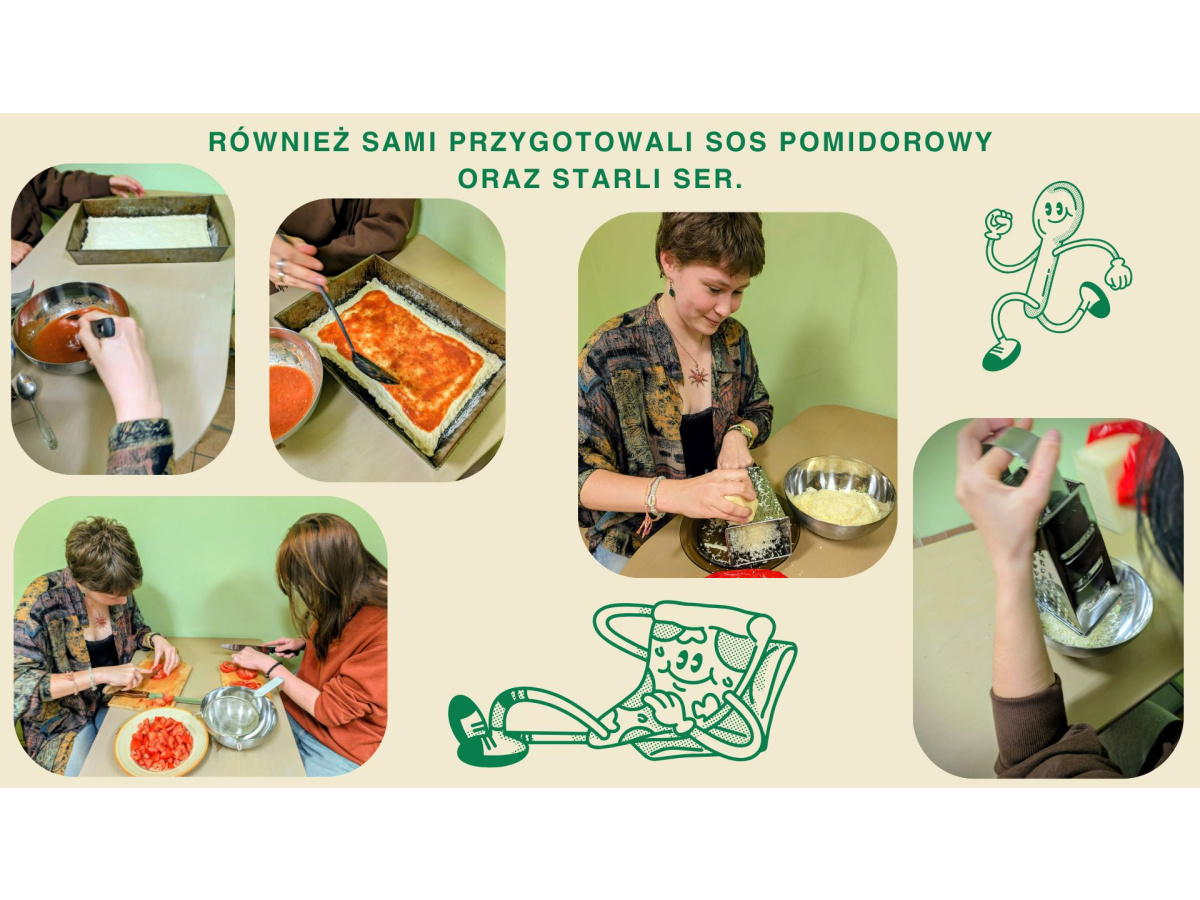 RÓWNIEŻ SAMI PRZYGOTOWALI SOS POMIDOROWY ORAZ STARLI SER.